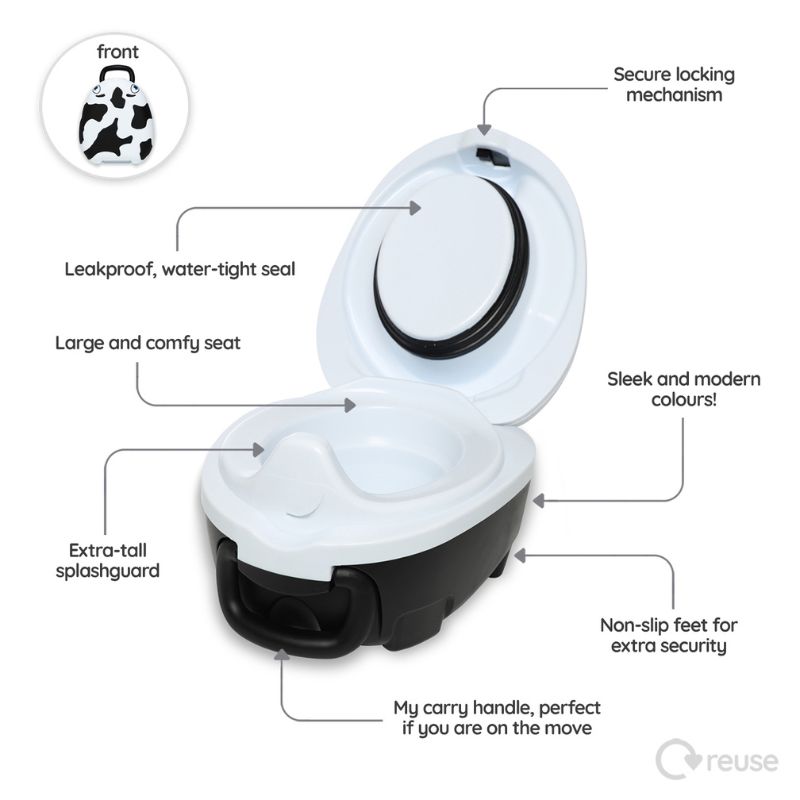 front

Secure locking mechanism

Leakproof, water-tight seal

Large and comfy seat

Sleek and modern colours!

Extra-tall splashguard

Non-slip feet for extra security

My carry handle, perfect if you are on the move

reuse