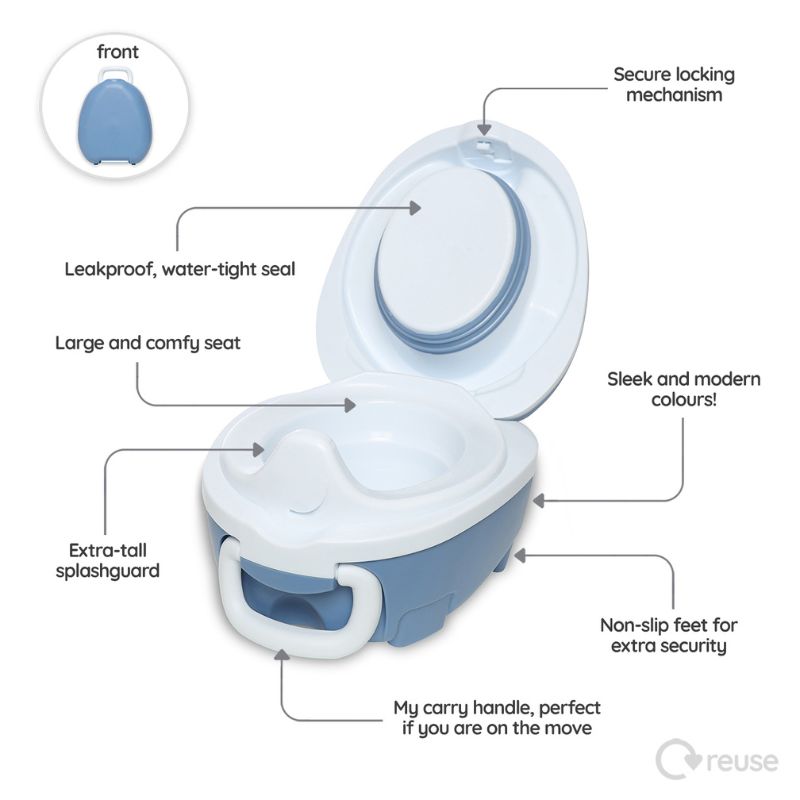 front

Secure locking mechanism

Leakproof, water-tight seal

Large and comfy seat

Sleek and modern colours!

Extra-tall splashguard

Non-slip feet for extra security

My carry handle, perfect if you are on the move

reuse