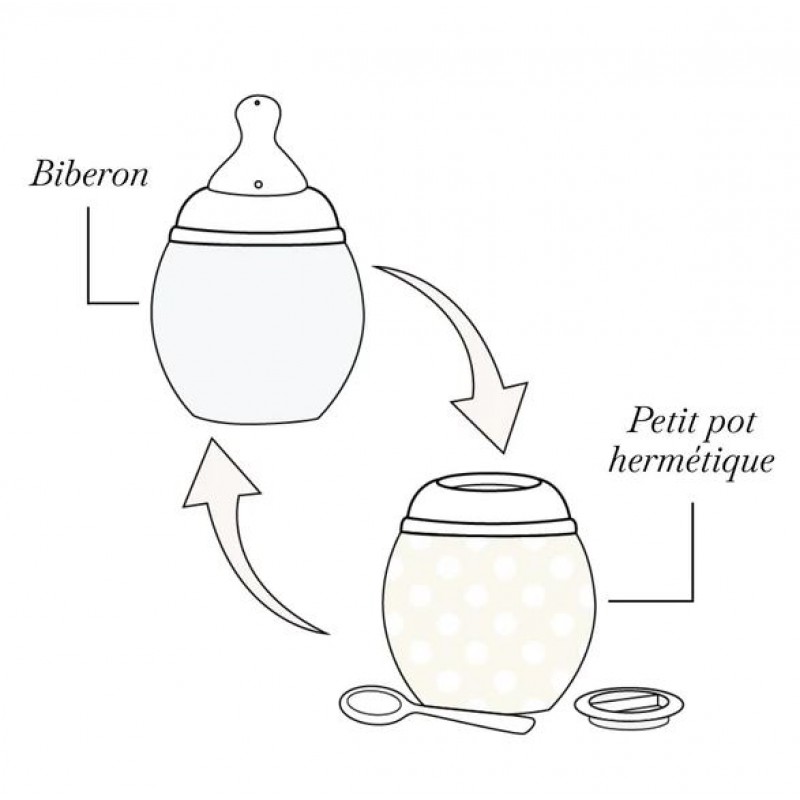 Biberon

Petit pot hermétique